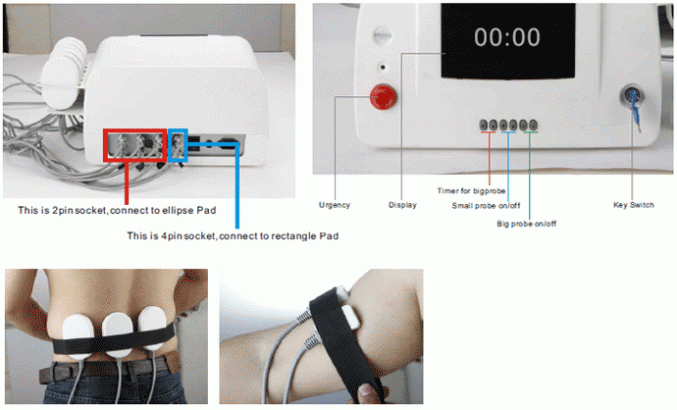 This is 2pin socket, connect to ellipse Pad

This is 4pin socket, connect to rectangle Pad

00:00

Urgency

Display

Timer for bigprobe

Small probe on/off

Big probe on/off

Key Switch