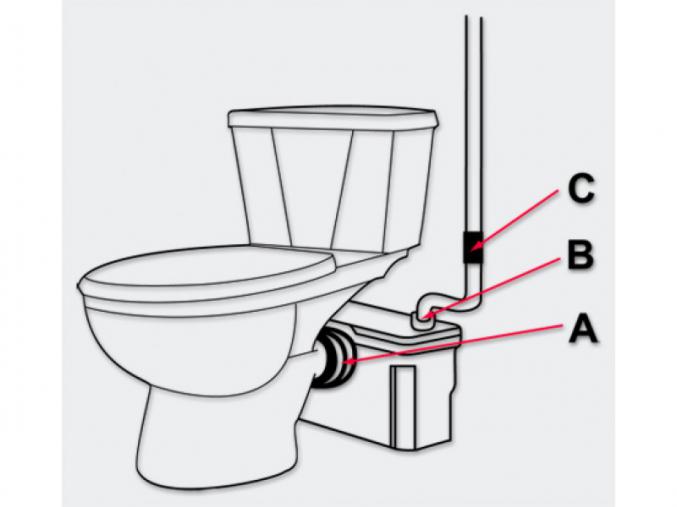 C
B
A